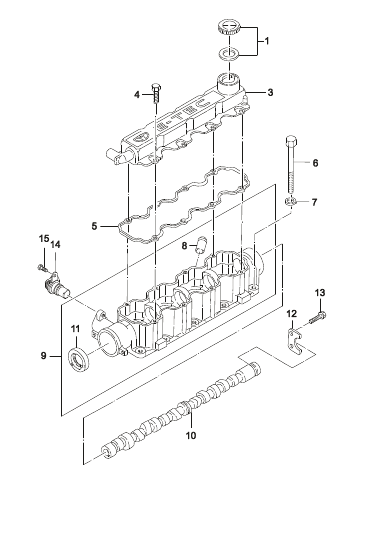 1
3
4
6
7
5
8
15
14
13
12
11
9
10