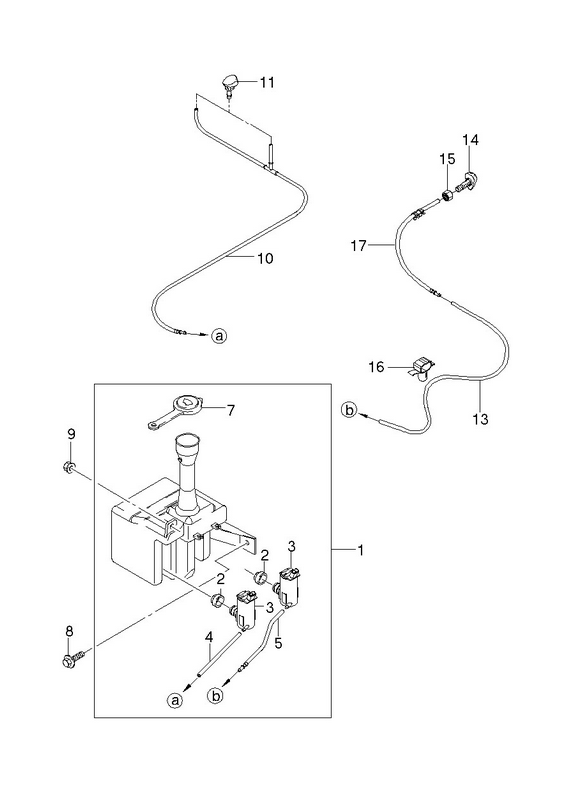 11
14
15
17
10
a
16
b
13
7
9
1
2
3
2
3
8
4
5
a
b