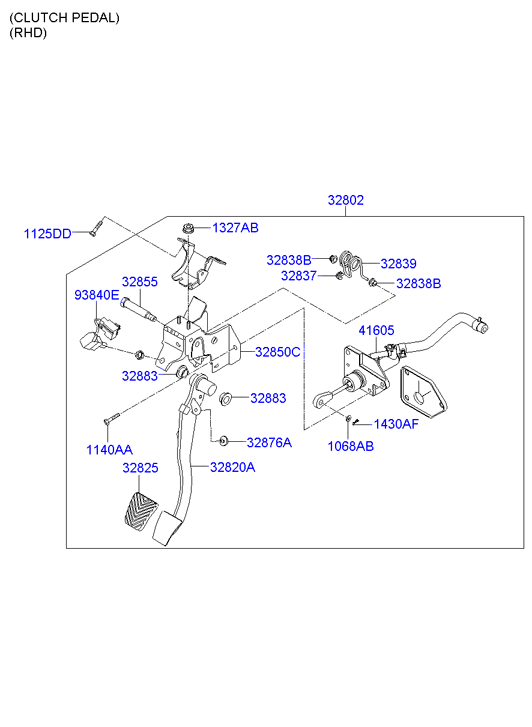 (CLUTCH PEDAL)
(RHD)

32802
1125DD
1327AB
32838B
32839
32837
32838B
32855
93840E
41605
32850C
32883
32883
1430AF
1068AB
1140AA
32876A
32825
32820A