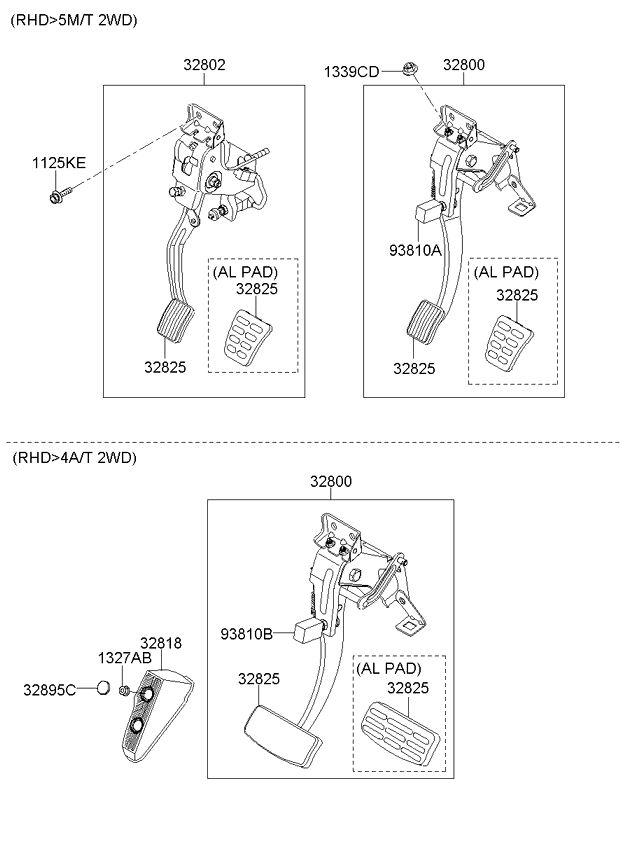 (RHD>5M/T 2WD)

32802

1125KE

(AL PAD)
32825

32825

1339CD

32800

93810A

(AL PAD)
32825

32825

(RHD>4A/T 2WD)

32800

93810B

32825

(AL PAD)
32825

32818
1327AB
32895C