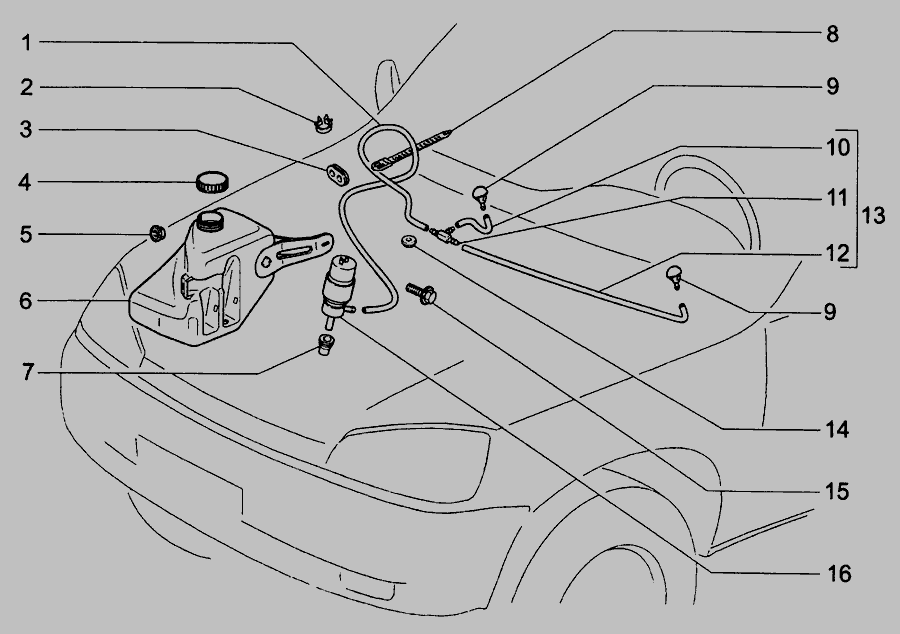 1
2
3
4
5
6
7
8
9
10
11
12
13
9
14
15
16