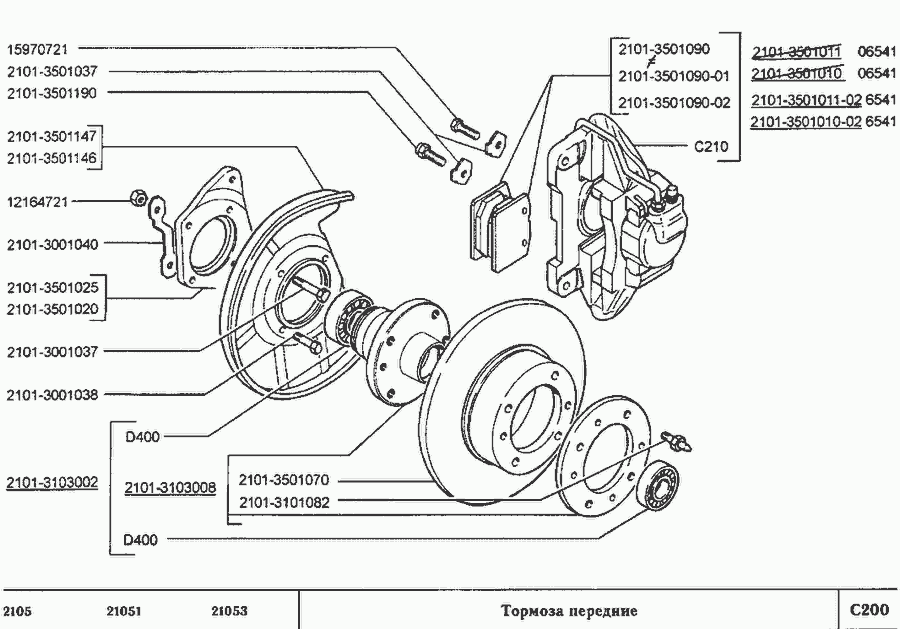 15970721
2101-3501037
2101-3501190
2101-3501147
2101-3501146
12164721
2101-3001040
2101-3501025
2101-3501020
2101-3001037
2101-3001038
D400
2101-3103002
2101-3103008
2101-3501070
2101-3101082
D400

2101-3501090
2101-3501090-01
2101-3501090-02
C210

2101-3501011 06541
2101-3501010 06541
2101-3501011-02 6541
2101-3501010-02 6541

2105 21051 21053 Тормоза передние C200