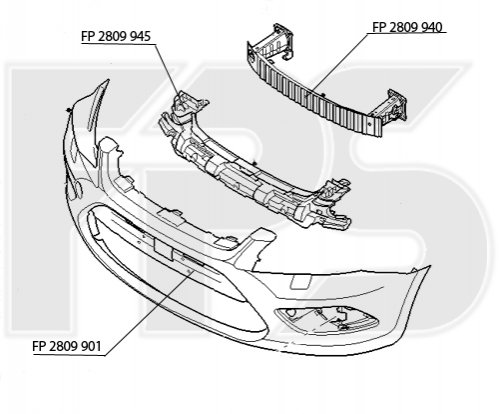 FP 2809 945

FP 2809 940

FP 2809 901

FPS